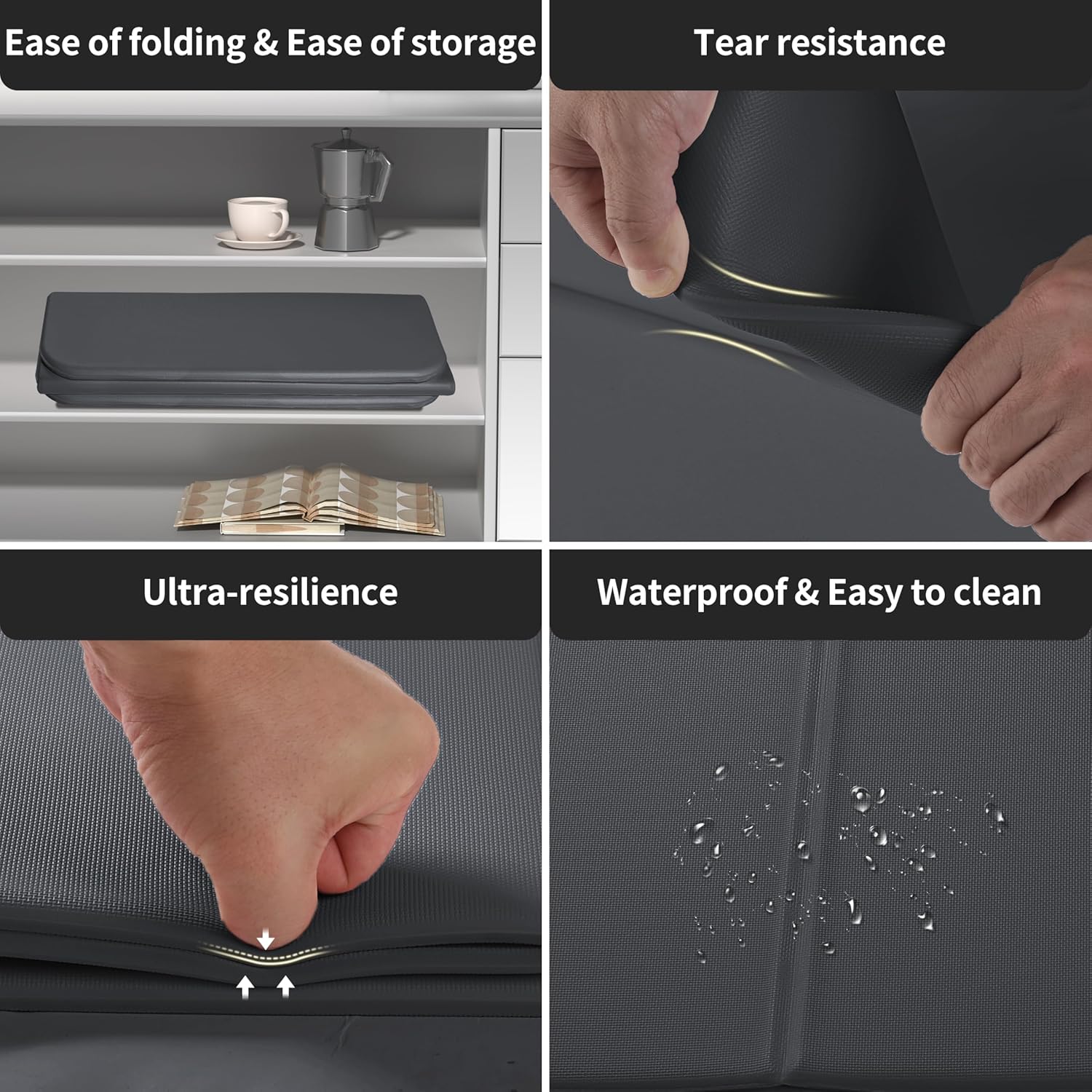 Ease of folding & Ease of storage

Tear resistance

Ultra-resilience

Waterproof & Easy to clean