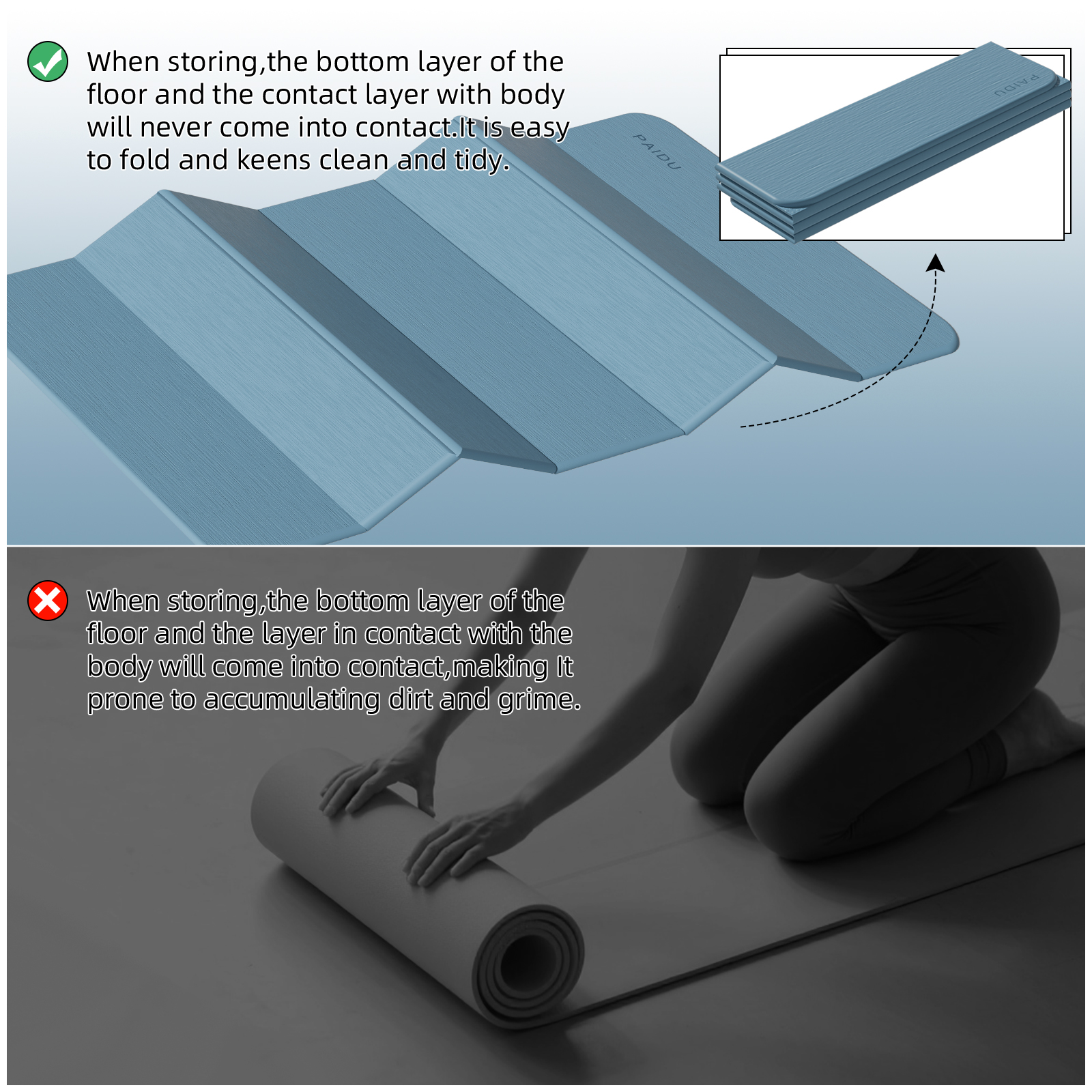 When storing,the bottom layer of the floor and the contact layer with body will never come into contact.It is easy to fold and keens clean and tidy.

PAIDU

PAIDU

When storing,the bottom layer of the floor and the layer in contact with the body will come into contact,making It prone to accumulating dirt and grime.